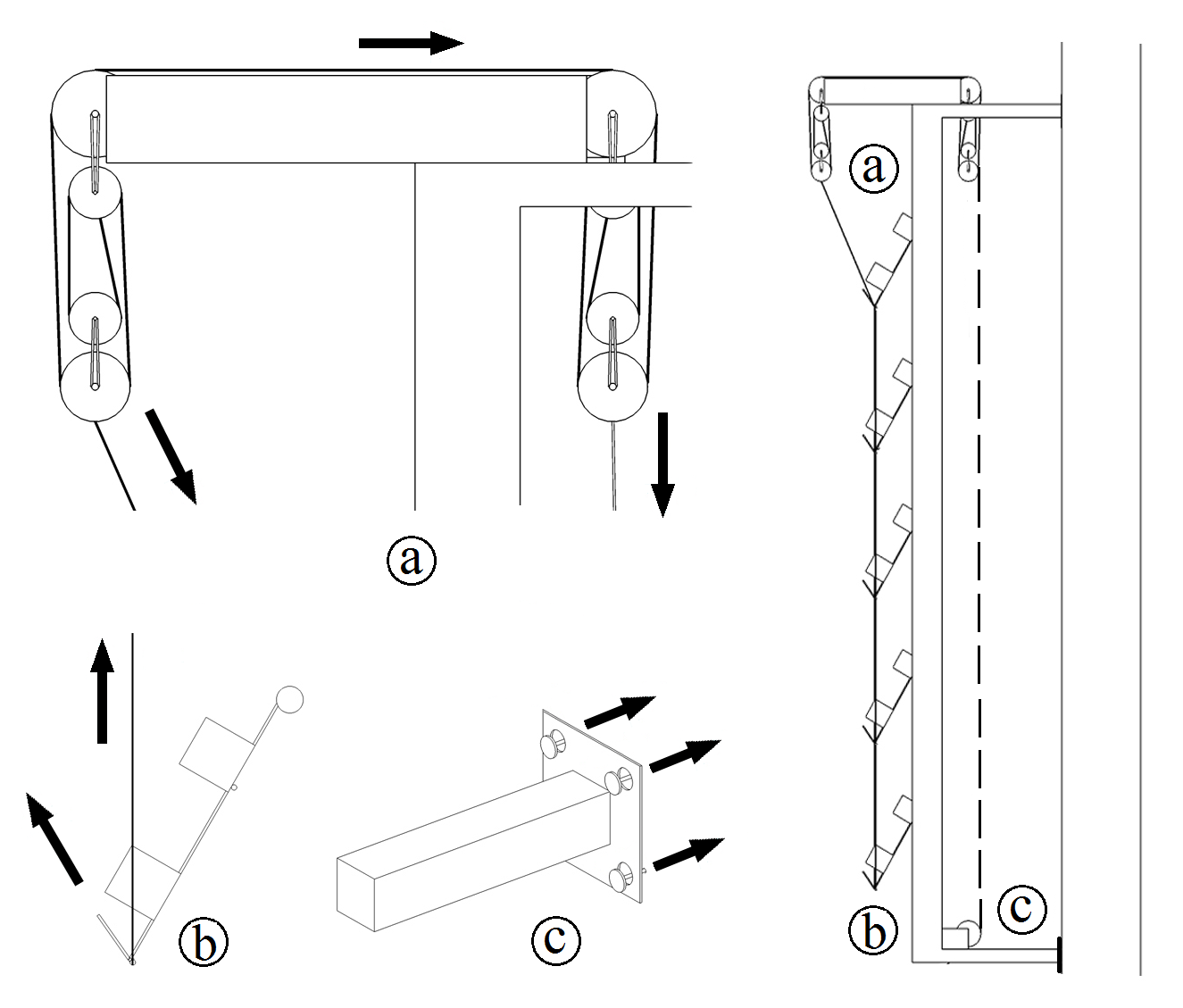 a

b

c

a

b

c