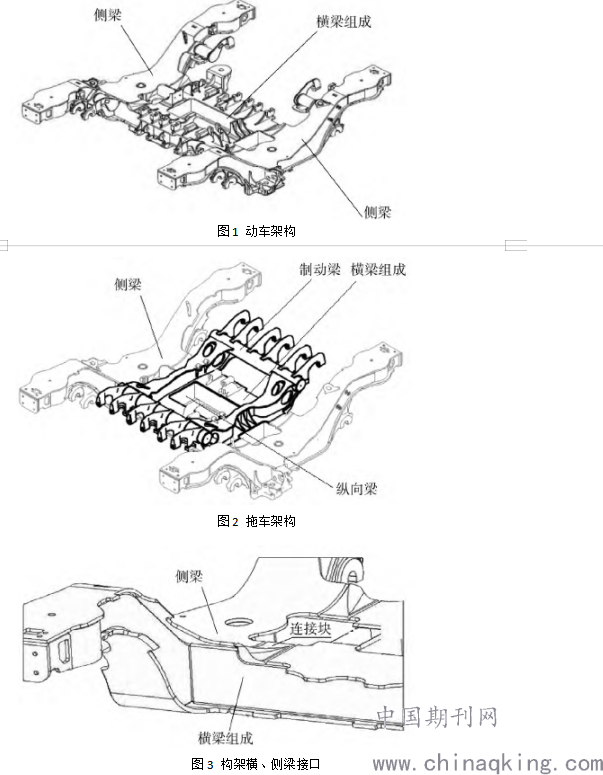 侧梁

横梁组成

侧梁

图1 动车架构

侧梁

制动梁 横梁组成

纵向梁

图2 拖车架构

侧梁

连接块

横梁组成

图3 构架横、侧梁接口

中国期刊网

www.chinaqking.com