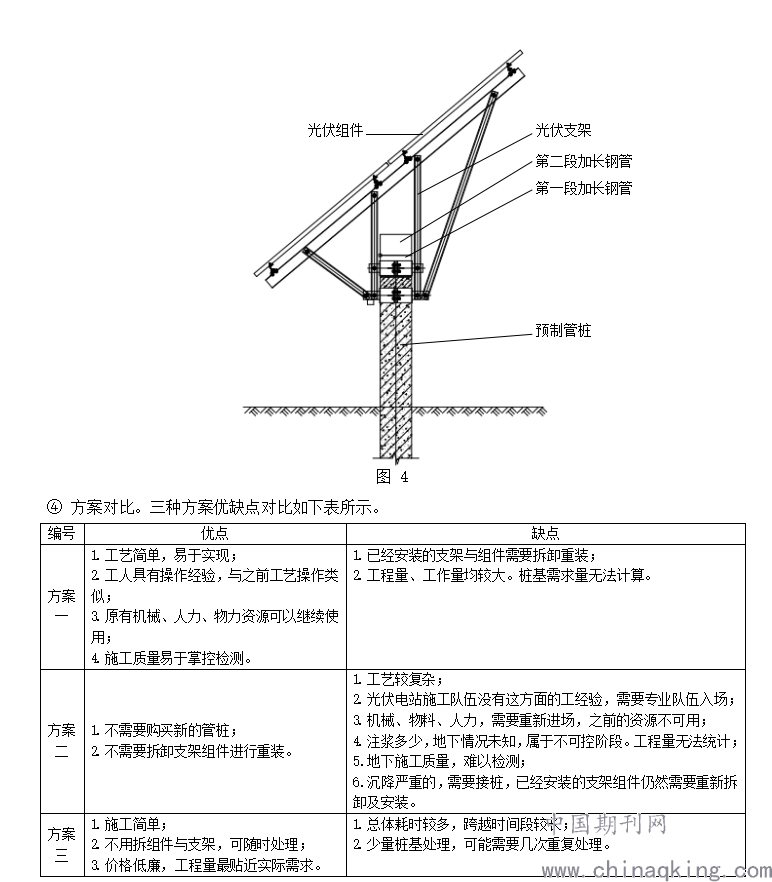 光伏组件

光伏支架

第二段加长钢管

第一段加长钢管

预制管桩

图 4

④ 方案对比。三种方案优缺点对比如下表所示。

| 编号 | 优点 | 缺点 |
|---|---|---|
| 方案一 | 1. 工艺简单，易于实现；<br>2. 工人具有操作经验，与之前工艺操作类似；<br>3. 原有机械、人力、物力资源可以继续使用；<br>4. 施工质量易于掌控检测。 | 1. 已经安装的支架与组件需要拆卸重装；<br>2. 工程量、工作量均较大。桩基需求量无法计算。 |
| 方案二 | 1. 不需要购买新的管桩；<br>2. 不需要拆卸支架组件进行重装。 | 1. 工艺较复杂；<br>2. 光伏电站施工队伍没有这方面的工经验，需要专业队伍入场；<br>3. 机械、物料、人力，需要重新进场，之前的资源不可用；<br>4. 注浆多少，地下情况未知，属于不可控阶段。工程量无法统计；<br>5. 地下施工质量，难以检测；<br>6. 沉降严重的，需要接桩，已经安装的支架组件仍然需要重新拆卸及安装。 |
| 方案三 | 1. 施工简单；<br>2. 不用拆组件与支架，可随时处理；<br>3. 价格低廉，工程量最贴近实际需求。 | 1. 总体耗时较多，跨越时间段较长；<br>2. 少量桩基处理，可能需要几次重复处理。 |

中国期刊网
www.chinaqking.com