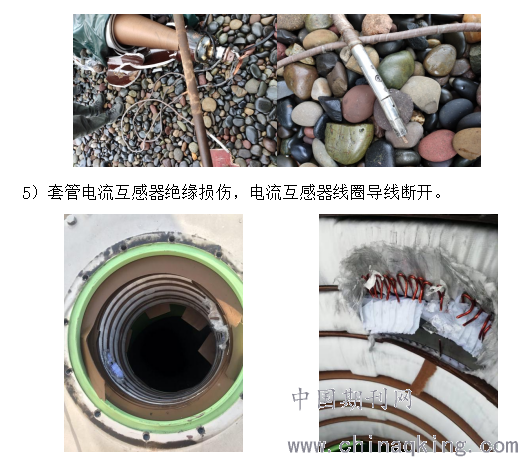 5）套管电流互感器绝缘损伤，电流互感器线圈导线断开。

中国期刊网
www.chinaqking.com