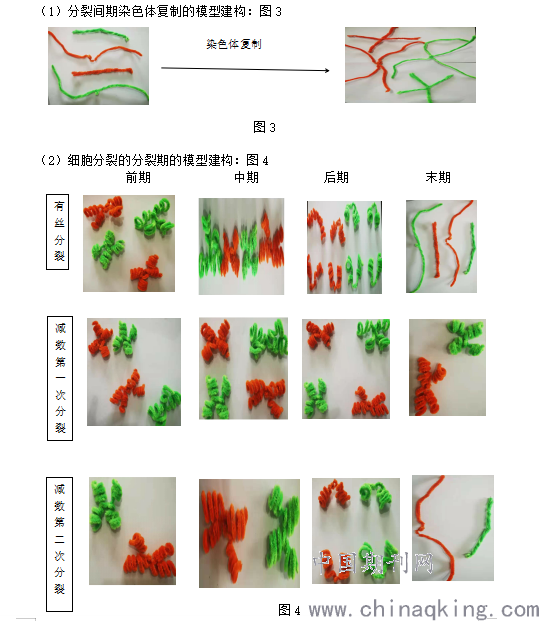 （1）分裂间期染色体复制的模型建构：图 3

染色体复制

图 3

（2）细胞分裂的分裂期的模型建构：图 4

前期 中期 后期 末期

有丝分裂

减数第一次分裂

减数第二次分裂

中国期刊网

图 4 www.chinaqking.com