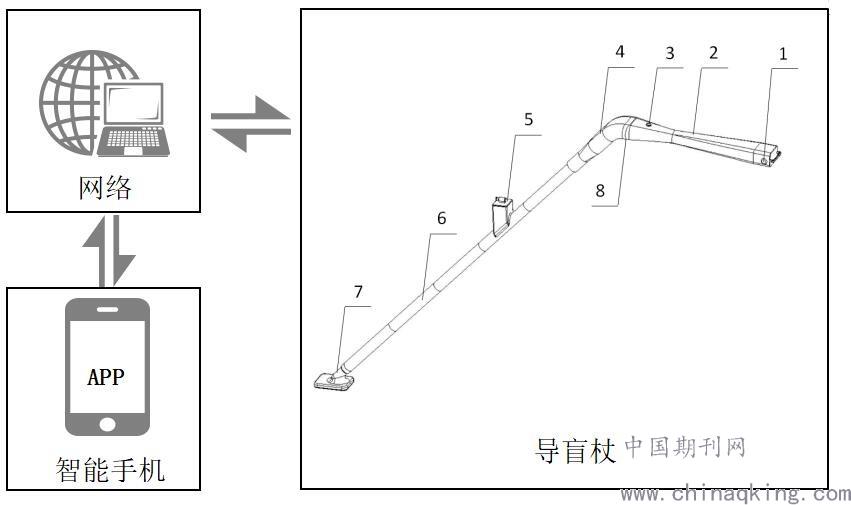 网络

APP

智能手机

4 3 2 1

5

8

6

7

导盲杖 中国期刊网

www.chinaqking.com