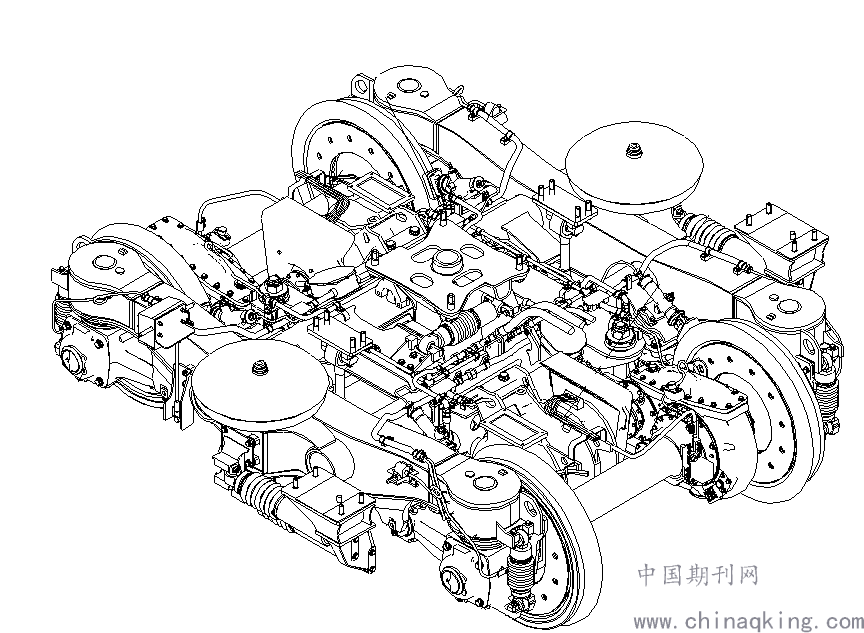 中国期刊网
www.chinaqking.com