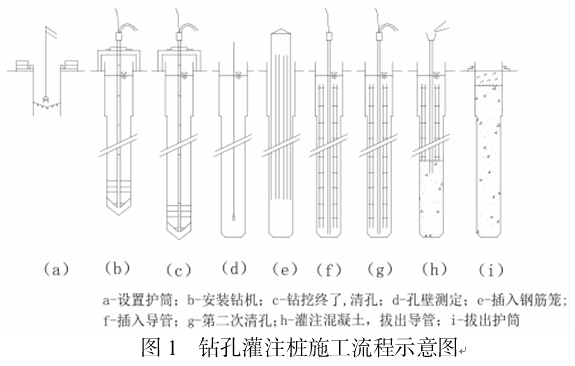 (a) (b) (c) (d) (e) (f) (g) (h) (i)

a-设置护筒；b-安装钻机；c-钻挖终了，清孔；d-孔壁测定；e-插入钢筋笼；f-插入导管；g-第二次清孔；h-灌注混凝土，拔出导管；i-拔出护筒

图 1　钻孔灌注桩施工流程示意图